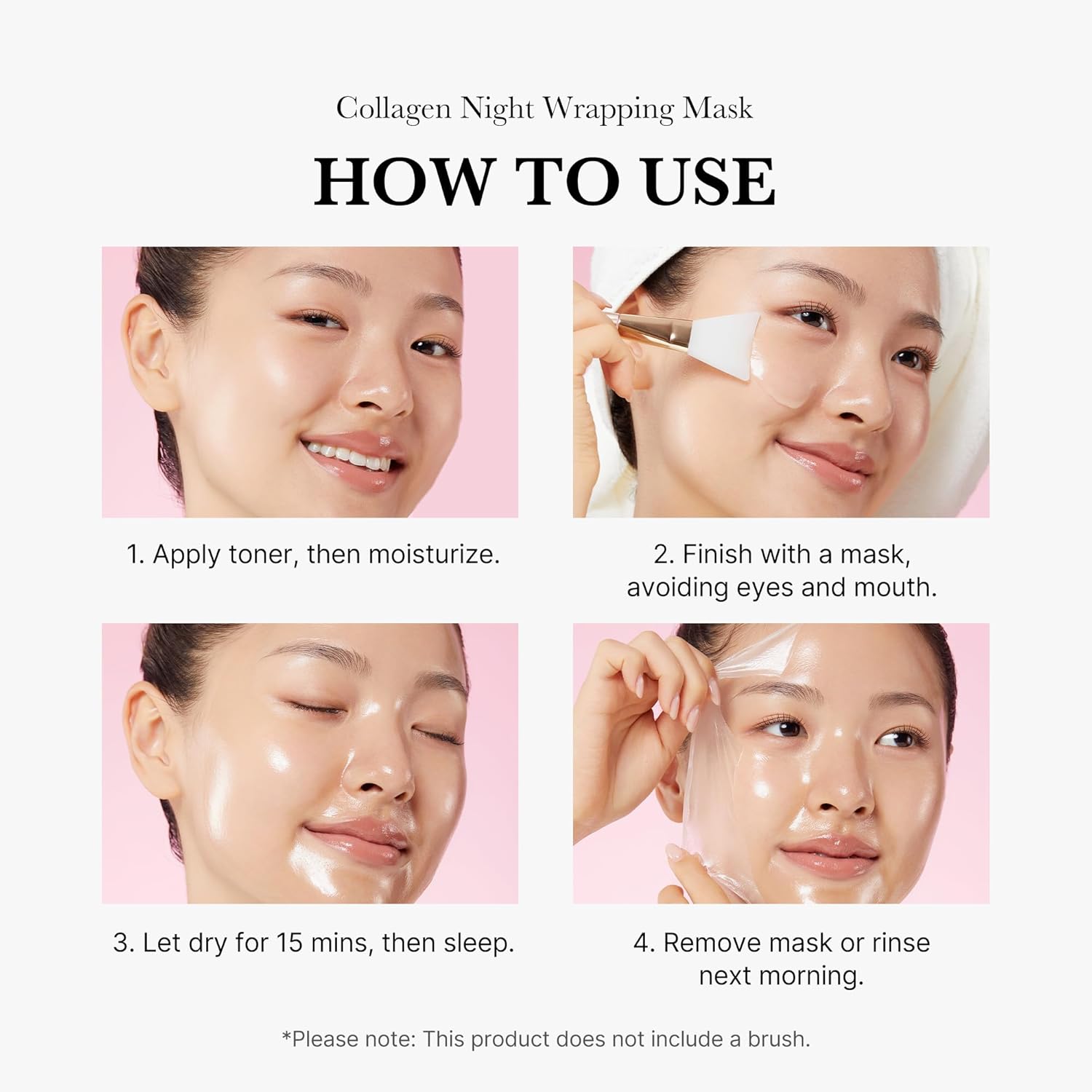 Collagen Night Wrapping Mask

HOW TO USE

1. Apply toner, then moisturize.

2. Finish with a mask, avoiding eyes and mouth.

3. Let dry for 15 mins, then sleep.

4. Remove mask or rinse next morning.

*Please note: This product does not include a brush.