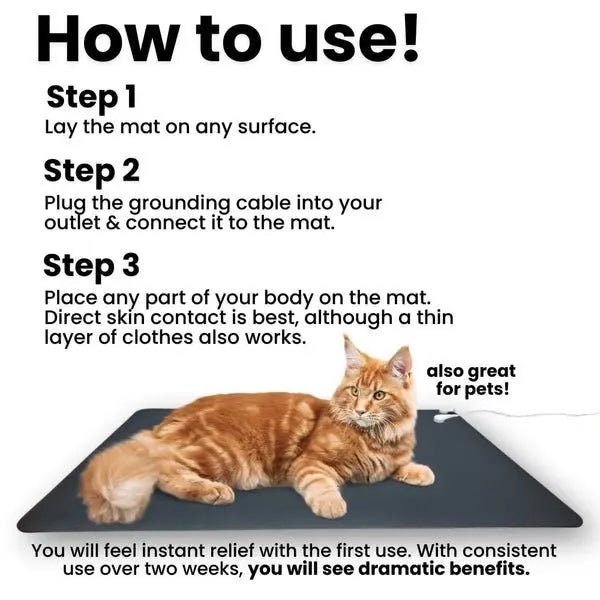 How to use!

Step 1
Lay the mat on any surface.

Step 2
Plug the grounding cable into your outlet & connect it to the mat.

Step 3
Place any part of your body on the mat. Direct skin contact is best, although a thin layer of clothes also works.

also great for pets!

You will feel instant relief with the first use. With consistent use over two weeks, you will see dramatic benefits.